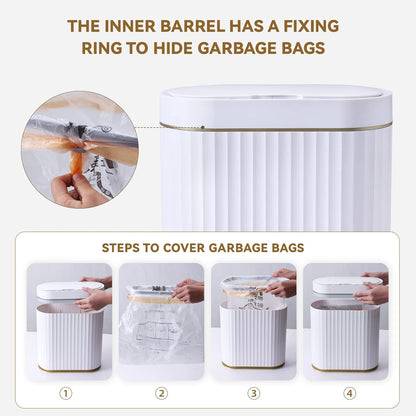 THE INNER BARREL HAS A FIXING RING TO HIDE GARBAGE BAGS

STEPS TO COVER GARBAGE BAGS

①

②

③

④