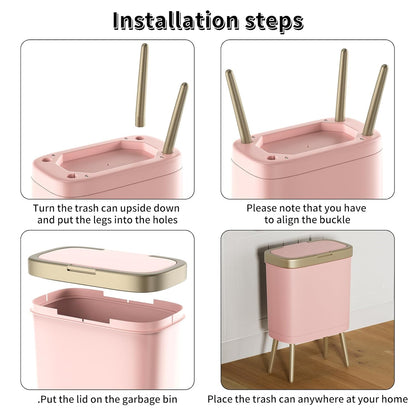 Installation steps

Turn the trash can upside down and put the legs into the holes

Please note that you have to align the buckle

.Put the lid on the garbage bin

Place the trash can anywhere at your home